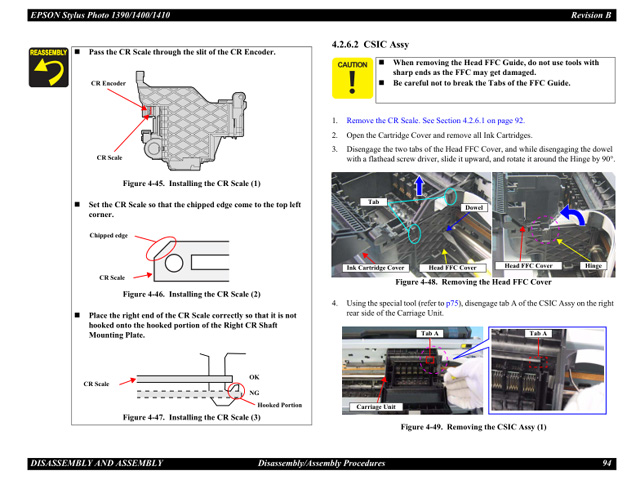 EPSON Stylus Photo 1390/1400/1410

Revision B

REASSEMBLY

■ Pass the CR Scale through the slit of the CR Encoder.

CR Encoder

CR Scale

Figure 4-45. Installing the CR Scale (1)

■ Set the CR Scale so that the chipped edge come to the top left corner.

Chipped edge

CR Scale

Figure 4-46. Installing the CR Scale (2)

■ Place the right end of the CR Scale correctly so that it is not hooked onto the hooked portion of the Right CR Shaft Mounting Plate.

CR Scale

OK

NG

Hooked Portion

Figure 4-47. Installing the CR Scale (3)

4.2.6.2 CSIC Assy

CAUTION

■ When removing the Head FFC Guide, do not use tools with sharp ends as the FFC may get damaged.
■ Be careful not to break the Tabs of the FFC Guide.

1. Remove the CR Scale. See Section 4.2.6.1 on page 92.
2. Open the Cartridge Cover and remove all Ink Cartridges.
3. Disengage the two tabs of the Head FFC Cover, and while disengaging the dowel with a flathead screw driver, slide it upward, and rotate it around the Hinge by 90°.

Tab

Dowel

Ink Cartridge Cover

Head FFC Cover

Head FFC Cover

Hinge

Figure 4-48. Removing the Head FFC Cover

4. Using the special tool (refer to p75), disengage tab A of the CSIC Assy on the right rear side of the Carriage Unit.

Tab A

Tab A

Carriage Unit

Figure 4-49. Removing the CSIC Assy (1)

DISASSEMBLY AND ASSEMBLY

Disassembly/Assembly Procedures

94